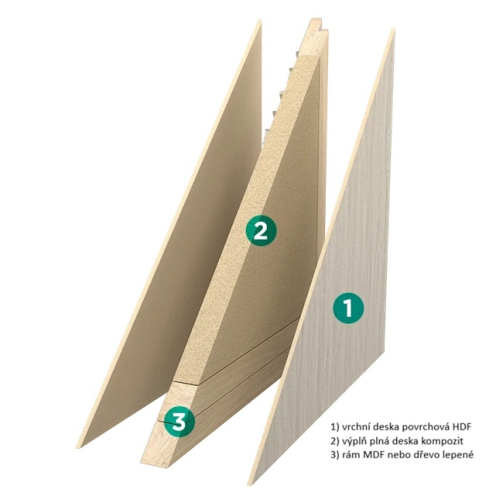 2

1

3

1) vrchní deska povrchová HDF
2) výplň plná deska kompozit
3) rám MDF nebo dřevo lepené