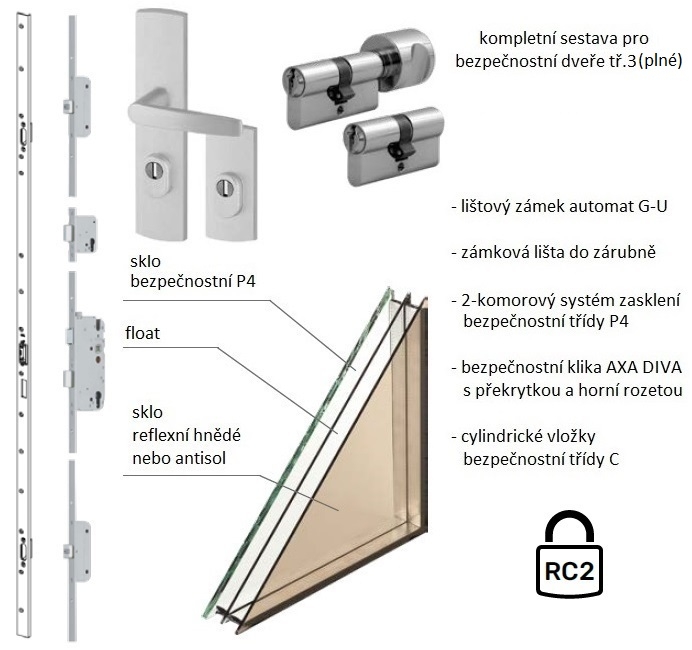 kompletní sestava pro bezpečnostní dveře tř.3(plné)

- lištový zámek automat G-U

- zámková lišta do zárubně

- 2-komorový systém zasklení bezpečnostní třídy P4

- bezpečnostní klika AXA DIVA s překrytkou a horní rozetou

- cylindrické vložky bezpečnostní třídy C

sklo bezpečnostní P4

float

sklo reflexní hnědé nebo antisol

RC2